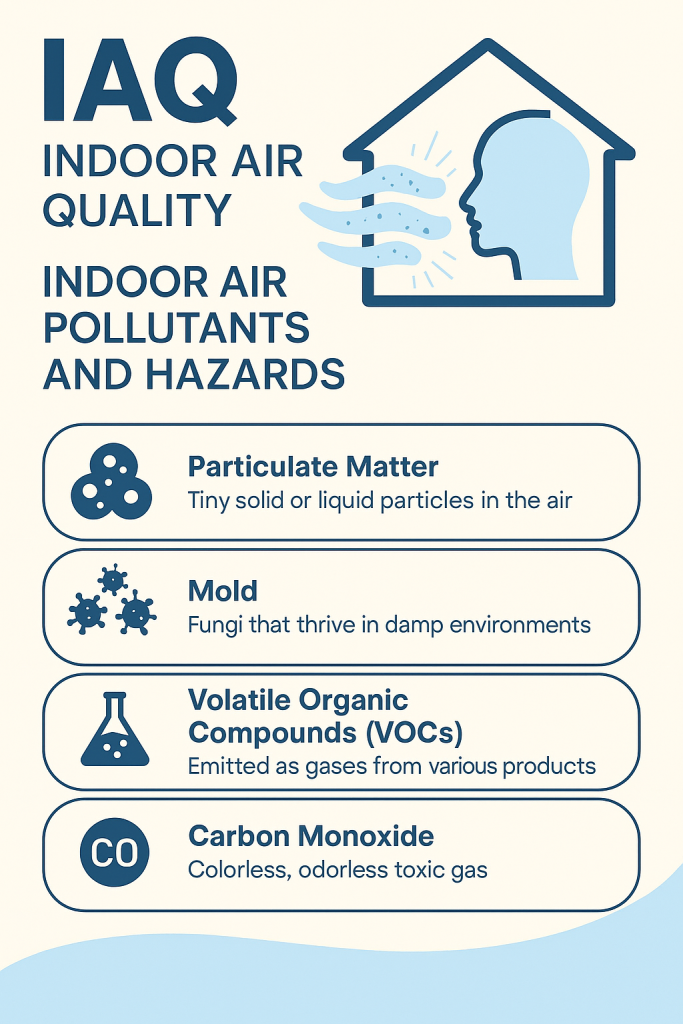 IAQ
INDOOR AIR QUALITY

INDOOR AIR POLLUTANTS AND HAZARDS

Particulate Matter
Tiny solid or liquid particles in the air

Mold
Fungi that thrive in damp environments

Volatile Organic Compounds (VOCs)
Emitted as gases from various products

CO
Carbon Monoxide
Colorless, odorless toxic gas